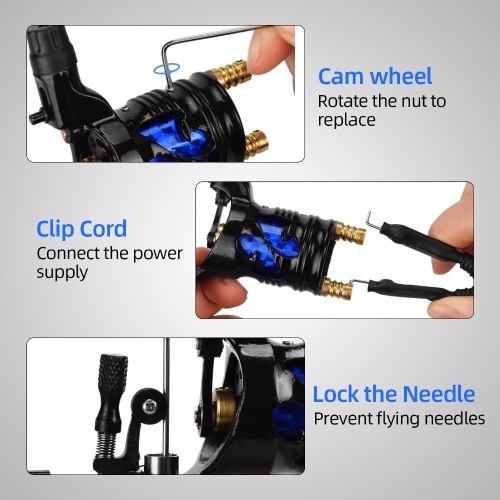 Cam wheel
Rotate the nut to replace

Clip Cord
Connect the power supply

Lock the Needle
Prevent flying needles