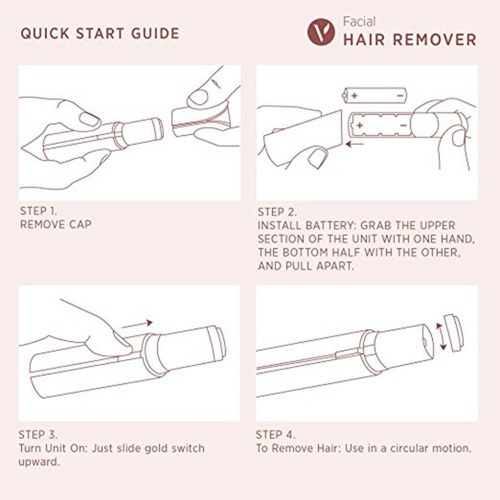 QUICK START GUIDE

V Facial
HAIR REMOVER

+ −

+ −

STEP 1.
REMOVE CAP

STEP 2.
INSTALL BATTERY: GRAB THE UPPER SECTION OF THE UNIT WITH ONE HAND, THE BOTTOM HALF WITH THE OTHER, AND PULL APART.

STEP 3.
Turn Unit On: Just slide gold switch upward.

STEP 4.
To Remove Hair: Use in a circular motion.