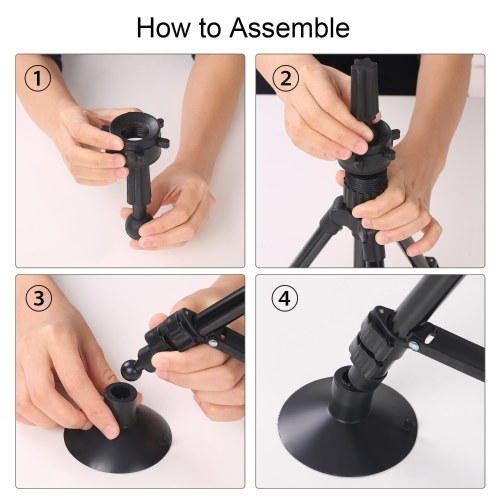 How to Assemble

①

②

③

④