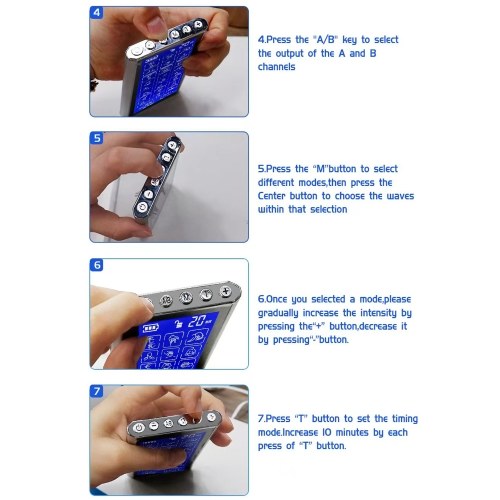 4

4.Press the "A/B" key to select the output of the A and B channels

5

5.Press the "M"button to select different modes,then press the Center button to choose the waves within that selection

6

20

6.Once you selected a mode,please gradually increase the intensity by pressing the"+" button,decrease it by pressing"-"button.

7

7.Press "T" button to set the timing mode.Increase 10 minutes by each press of "T" button.