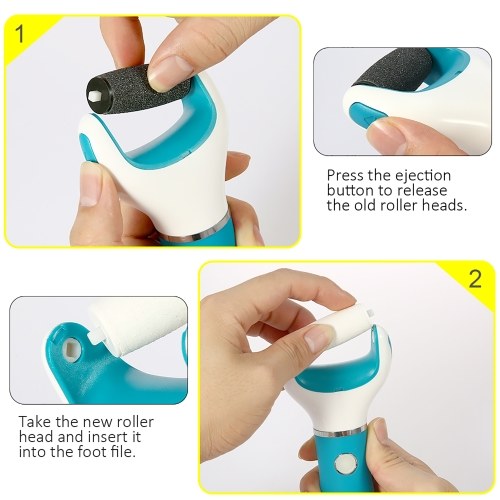 1

Press the ejection button to release the old roller heads.

2

Take the new roller head and insert it into the foot file.