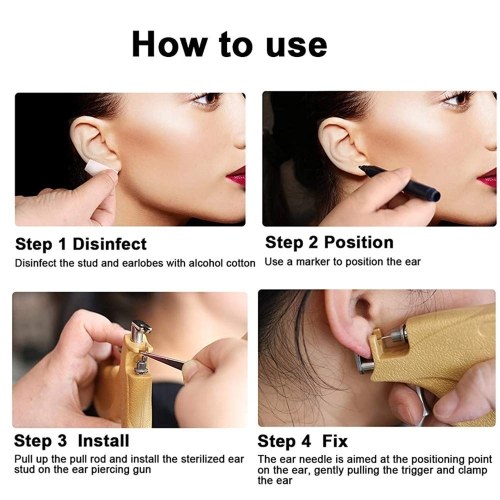 How to use

Step 1 Disinfect
Disinfect the stud and earlobes with alcohol cotton

Step 2 Position
Use a marker to position the ear

Step 3 Install
Pull up the pull rod and install the sterilized ear stud on the ear piercing gun

Step 4 Fix
The ear needle is aimed at the positioning point on the ear, gently pulling the trigger and clamp the ear