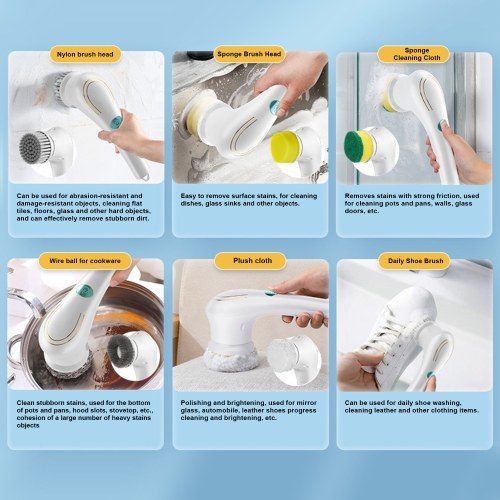 Nylon brush head

Can be used for abrasion-resistant and damage-resistant objects, cleaning flat tiles, floors, glass and other hard objects, and can effectively remove stubborn dirt.

Sponge Brush Head

Easy to remove surface stains, for cleaning dishes, glass sinks and other objects.

Sponge Cleaning Cloth

Removes stains with strong friction, used for cleaning pots and pans, walls, glass doors, etc.

Wire ball for cookware

Clean stubborn stains, used for the bottom of pots and pans, hood slots, stovetop, etc., cohesion of a large number of heavy stains objects

Plush cloth

Polishing and brightening, used for mirror glass, automobile, leather shoes progress cleaning and brightening, etc.

Daily Shoe Brush

Can be used for daily shoe washing, cleaning leather and other clothing items.