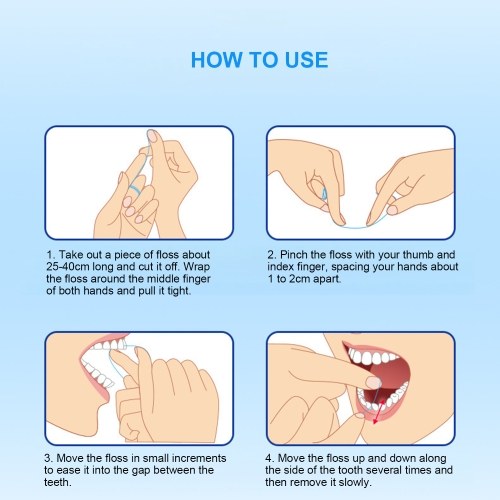 HOW TO USE

1. Take out a piece of floss about 25-40cm long and cut it off. Wrap the floss around the middle finger of both hands and pull it tight.

2. Pinch the floss with your thumb and index finger, spacing your hands about 1 to 2cm apart.

3. Move the floss in small increments to ease it into the gap between the teeth.

4. Move the floss up and down along the side of the tooth several times and then remove it slowly.