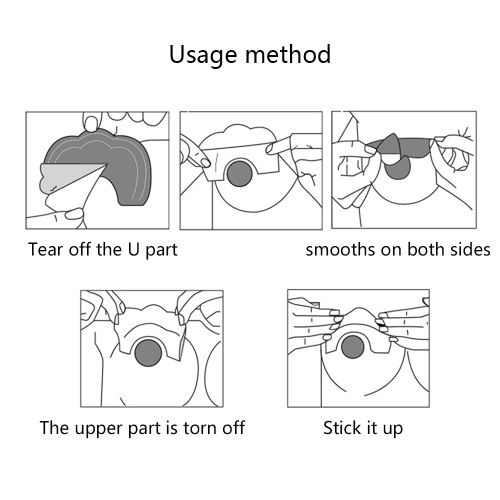 Usage method

Tear off the U part

smooths on both sides

The upper part is torn off

Stick it up