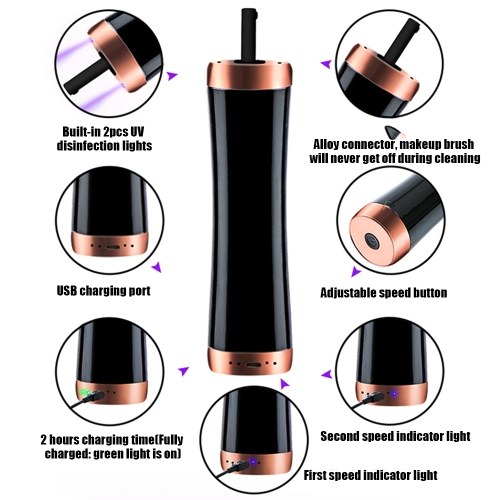 Built-in 2pcs UV disinfection lights

Alloy connector, makeup brush will never get off during cleaning

USB charging port

Adjustable speed button

2 hours charging time(Fully charged: green light is on)

Second speed indicator light

First speed indicator light