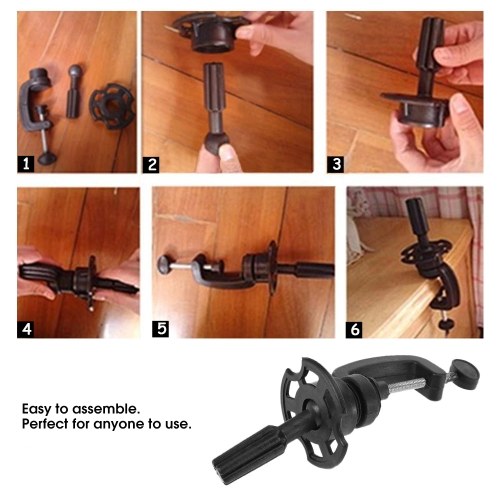 1
2
3
4
5
6

Easy to assemble.
Perfect for anyone to use.