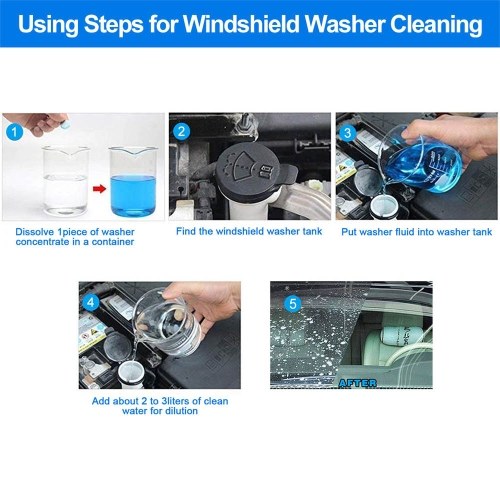 Using Steps for Windshield Washer Cleaning

1

Dissolve 1piece of washer concentrate in a container

2

Find the windshield washer tank

3

Put washer fluid into washer tank

4

Add about 2 to 3liters of clean water for dilution

5

AFTER