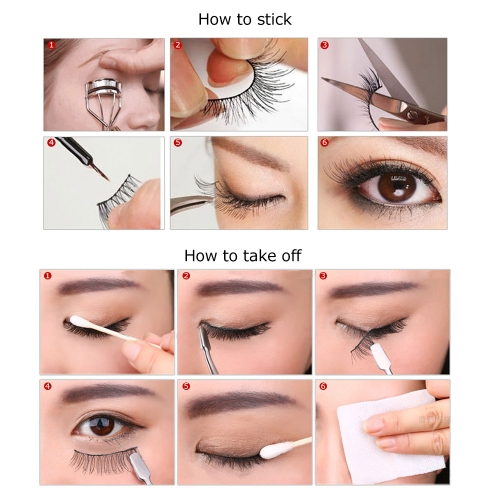 How to stick

1

2

3

4

5

6

How to take off

1

2

3

4

5

6