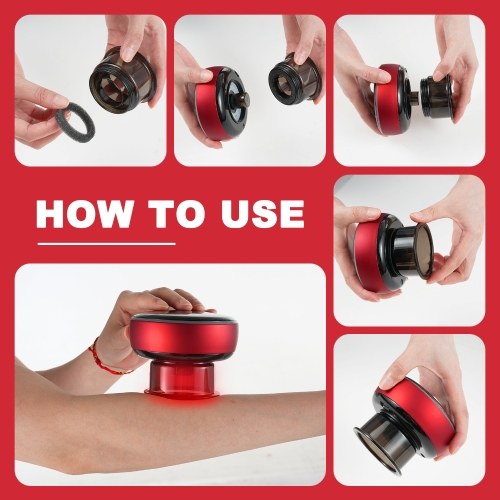 HOW TO USE