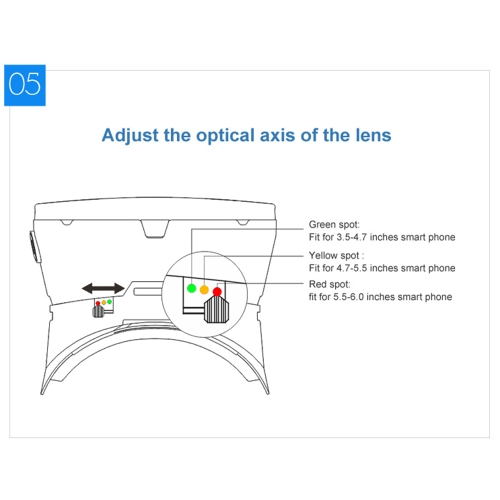 05

Adjust the optical axis of the lens

Green spot:
Fit for 3.5-4.7 inches smart phone

Yellow spot :
Fit for 4.7-5.5 inches smart phone

Red spot:
fit for 5.5-6.0 inches smart phone