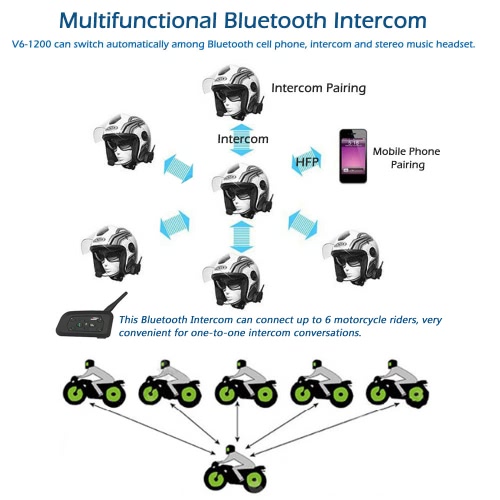 Multifunctional Bluetooth Intercom

V6-1200 can switch automatically among Bluetooth cell phone, intercom and stereo music headset.

Intercom Pairing

Intercom

HFP

Mobile Phone Pairing

This Bluetooth Intercom can connect up to 6 motorcycle riders, very convenient for one-to-one intercom conversations.