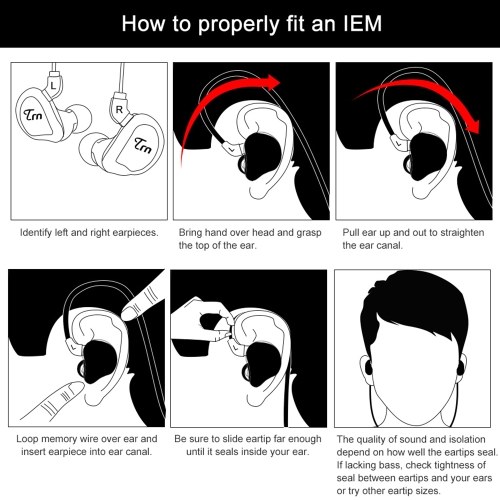 How to properly fit an IEM

L

R

Trn

Trn

Identify left and right earpieces.

Bring hand over head and grasp the top of the ear.

Pull ear up and out to straighten the ear canal.

Loop memory wire over ear and insert earpiece into ear canal.

Be sure to slide eartip far enough until it seals inside your ear.

The quality of sound and isolation depend on how well the eartips seal. If lacking bass, check tightness of seal between eartips and your ears or try other eartip sizes.