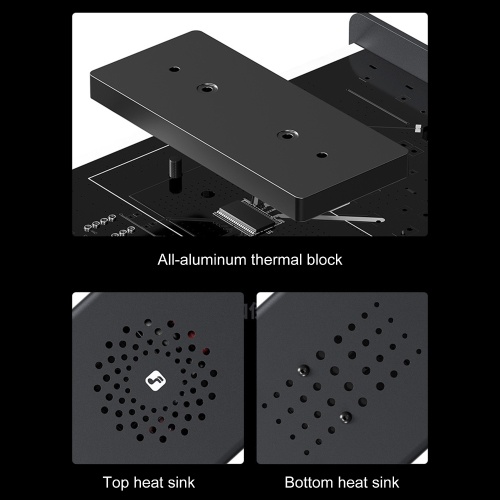 All-aluminum thermal block

Top heat sink

Bottom heat sink