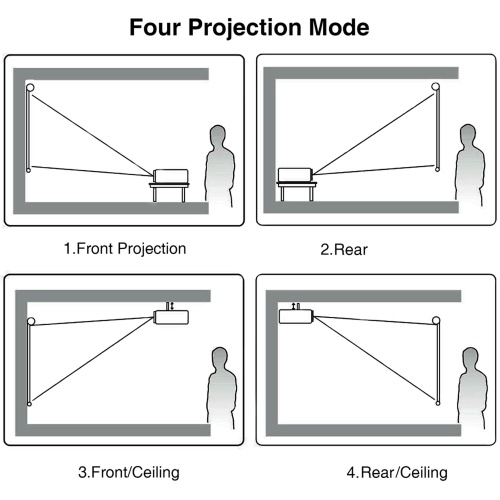 Four Projection Mode

1.Front Projection

2.Rear

3.Front/Ceiling

4.Rear/Ceiling