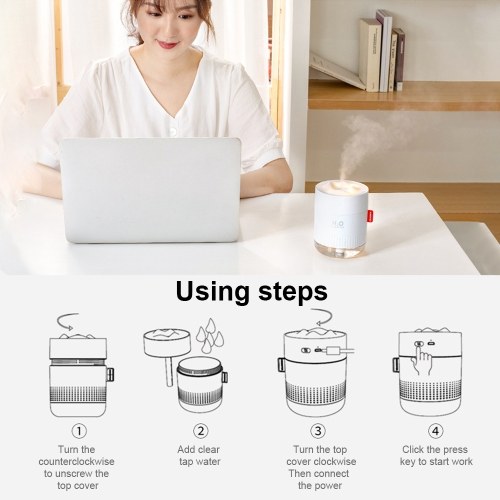 $H_2O$

Using steps

①
Turn the counterclockwise to unscrew the top cover

②
Add clear tap water

③
Turn the top cover clockwise Then connect the power

④
Click the press key to start work