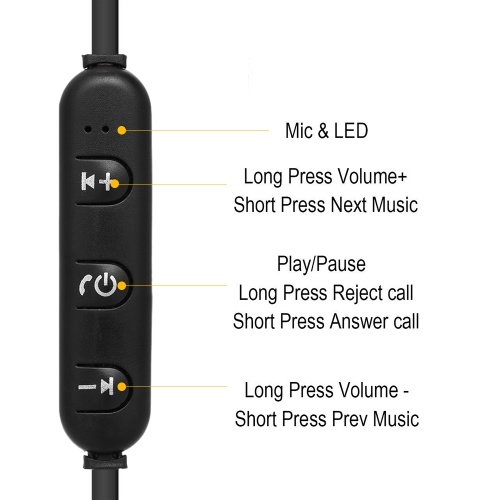 Mic & LED

Long Press Volume+
Short Press Next Music

Play/Pause
Long Press Reject call
Short Press Answer call

Long Press Volume -
Short Press Prev Music