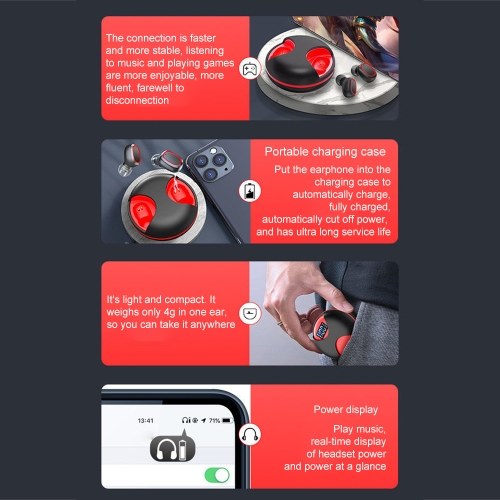 The connection is faster and more stable, listening to music and playing games are more enjoyable, more fluent, farewell to disconnection

Portable charging case

Put the earphone into the charging case to automatically charge, fully charged, automatically cut off power, and has ultra long service life

It's light and compact. It weighs only 4g in one ear, so you can take it anywhere

13:41 71%

Power display

Play music, real-time display of headset power and power at a glance