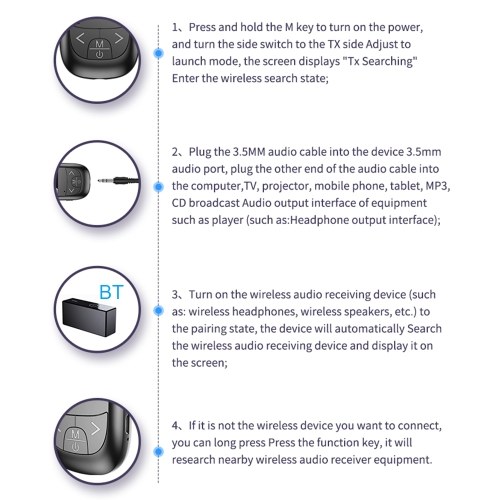 M

1、Press and hold the M key to turn on the power, and turn the side switch to the TX side Adjust to launch mode, the screen displays "Tx Searching" Enter the wireless search state;

2、Plug the 3.5MM audio cable into the device 3.5mm audio port, plug the other end of the audio cable into the computer,TV, projector, mobile phone, tablet, MP3, CD broadcast Audio output interface of equipment such as player (such as:Headphone output interface);

BT

3、Turn on the wireless audio receiving device (such as: wireless headphones, wireless speakers, etc.) to the pairing state, the device will automatically Search the wireless audio receiving device and display it on the screen;

M

4、If it is not the wireless device you want to connect, you can long press Press the function key, it will research nearby wireless audio receiver equipment.