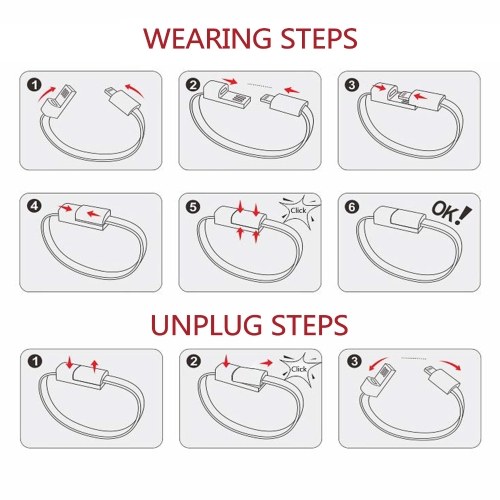 WEARING STEPS

1

2

3

4

5

Click

6

OK!

UNPLUG STEPS

1

2

Click

3