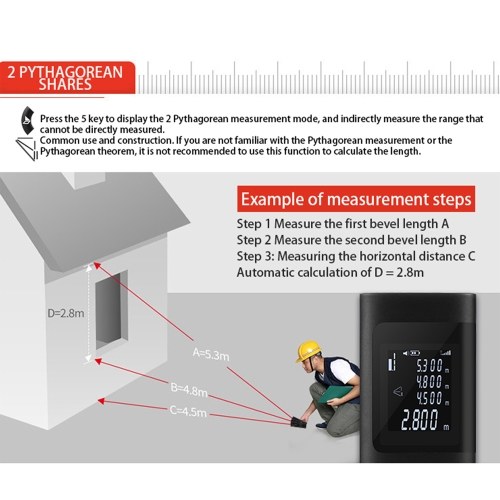 2 PYTHAGOREAN SHARES

Press the 5 key to display the 2 Pythagorean measurement mode, and indirectly measure the range that cannot be directly measured.
Common use and construction. If you are not familiar with the Pythagorean measurement or the Pythagorean theorem, it is not recommended to use this function to calculate the length.

Example of measurement steps
Step 1 Measure the first bevel length A
Step 2 Measure the second bevel length B
Step 3: Measuring the horizontal distance C
Automatic calculation of D = 2.8m

D=2.8m
A=5.3m
B=4.8m
C=4.5m

5.300 m
4.800 m
4.500 m
2.800 m