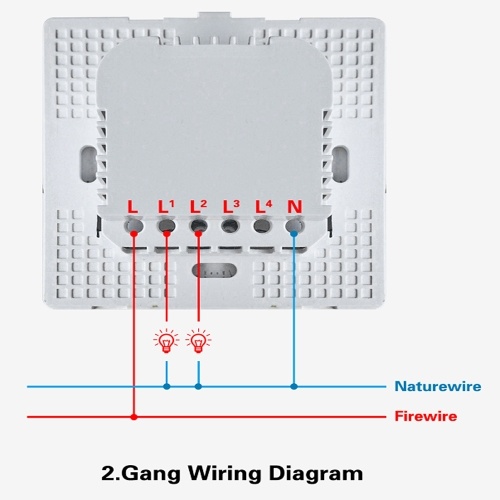 L $L^1$ $L^2$ $L^3$ $L^4$ N

Naturewire

Firewire

2.Gang Wiring Diagram