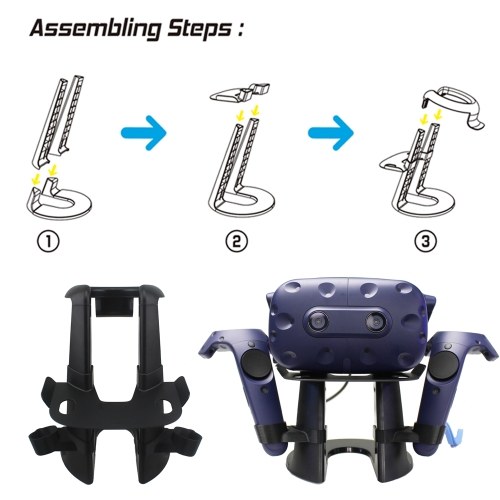 Assembling Steps :

①

②

③