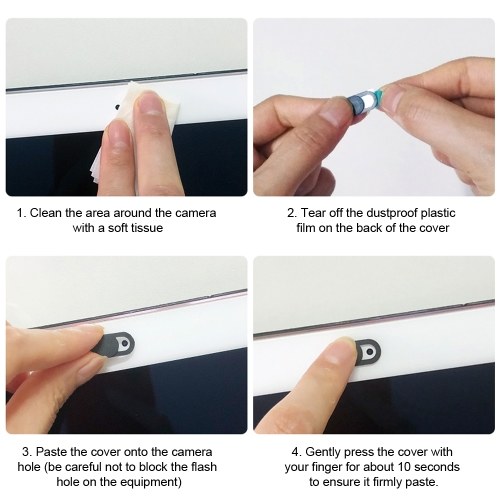 1. Clean the area around the camera with a soft tissue

2. Tear off the dustproof plastic film on the back of the cover

3. Paste the cover onto the camera hole (be careful not to block the flash hole on the equipment)

4. Gently press the cover with your finger for about 10 seconds to ensure it firmly paste.