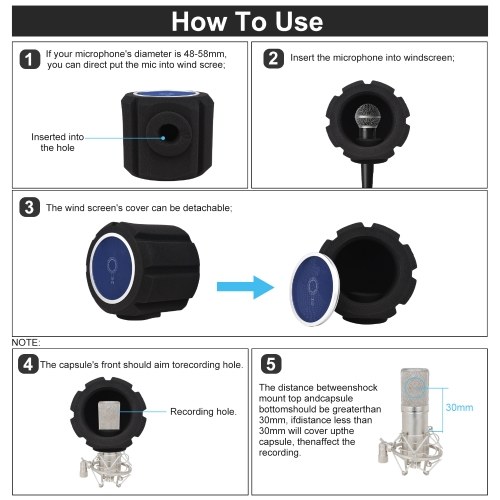 How To Use

1 If your microphone's diameter is 48-58mm, you can direct put the mic into wind scree;

Inserted into the hole

2 Insert the microphone into windscreen;

3 The wind screen's cover can be detachable;

NOTE:

4 The capsule's front should aim torecording hole.

Recording hole.

5

The distance betweenshock mount top andcapsule bottomshould be greaterthan 30mm, ifdistance less than 30mm will cover upthe capsule, thenaffect the recording.

30mm