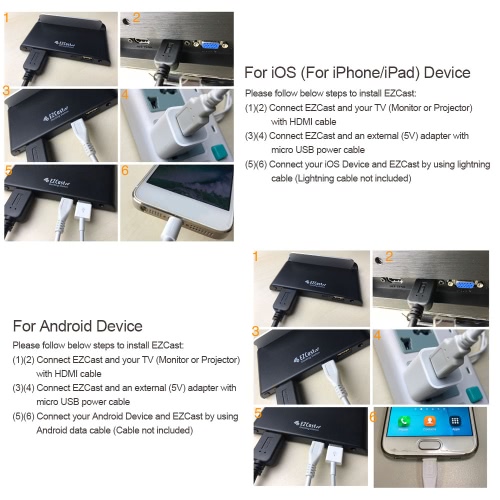 1
EZCast
2
3
EZCast
4
5
EZCast
6

For iOS (For iPhone/iPad) Device

Please follow below steps to install EZCast:
(1)(2) Connect EZCast and your TV (Monitor or Projector) with HDMI cable
(3)(4) Connect EZCast and an external (5V) adapter with micro USB power cable
(5)(6) Connect your iOS Device and EZCast by using lightning cable (Lightning cable not included)

1
EZCast
2
3
EZCast
4
5
EZCast
6

For Android Device

Please follow below steps to install EZCast:
(1)(2) Connect EZCast and your TV (Monitor or Projector) with HDMI cable
(3)(4) Connect EZCast and an external (5V) adapter with micro USB power cable
(5)(6) Connect your Android Device and EZCast by using Android data cable (Cable not included)