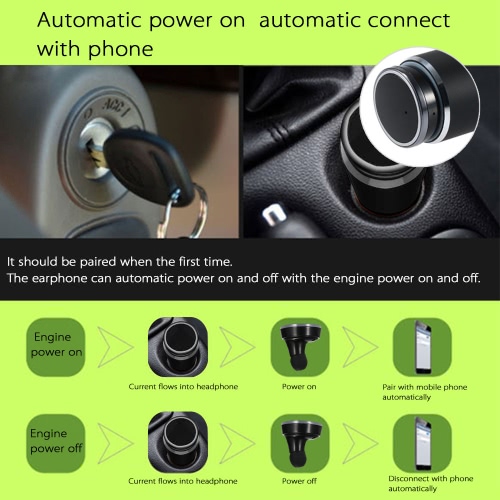 Automatic power on automatic connect with phone

ACC I

It should be paired when the first time.
The earphone can automatic power on and off with the engine power on and off.

Engine power on

Current flows into headphone

Power on

Pair with mobile phone automatically

Engine power off

Current flows into headphone

Power off

Disconnect with phone automatically