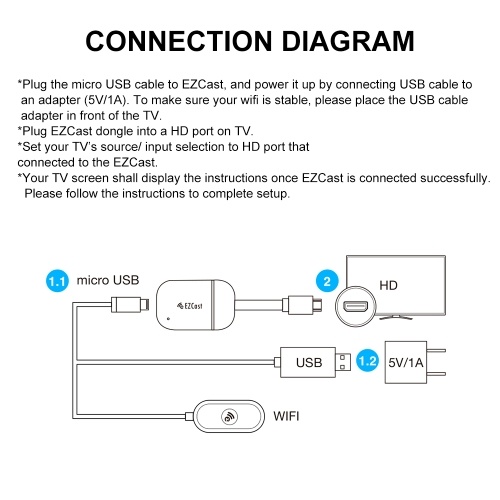 CONNECTION DIAGRAM

*Plug the micro USB cable to EZCast, and power it up by connecting USB cable to an adapter (5V/1A). To make sure your wifi is stable, please place the USB cable adapter in front of the TV.
*Plug EZCast dongle into a HD port on TV.
*Set your TV's source/ input selection to HD port that connected to the EZCast.
*Your TV screen shall display the instructions once EZCast is connected successfully. Please follow the instructions to complete setup.

1.1 micro USB

EZCast

2

HD

USB

1.2

5V/1A

WIFI