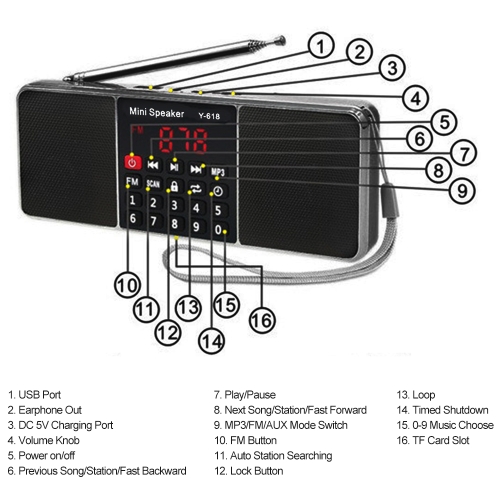 1
2
3
4
5
6
7
8
9
Mini Speaker Y-618
FM
878
MP3
FM
SCAN
1 2 3 4 5
6 7 8 9 0
10
11
12
13
14
15
16

1. USB Port
2. Earphone Out
3. DC 5V Charging Port
4. Volume Knob
5. Power on/off
6. Previous Song/Station/Fast Backward

7. Play/Pause
8. Next Song/Station/Fast Forward
9. MP3/FM/AUX Mode Switch
10. FM Button
11. Auto Station Searching
12. Lock Button

13. Loop
14. Timed Shutdown
15. 0-9 Music Choose
16. TF Card Slot