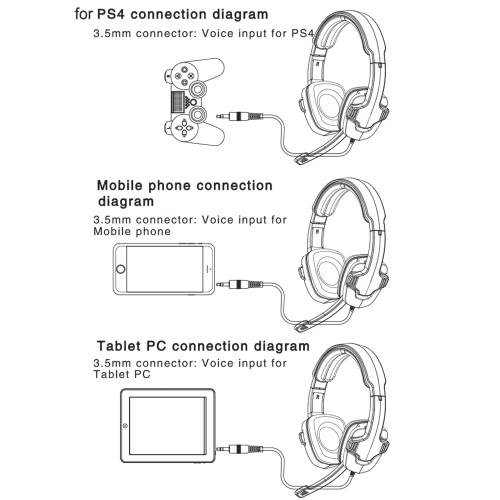 for PS4 connection diagram

3.5mm connector: Voice input for PS4

Mobile phone connection diagram

3.5mm connector: Voice input for Mobile phone

Tablet PC connection diagram

3.5mm connector: Voice input for Tablet PC