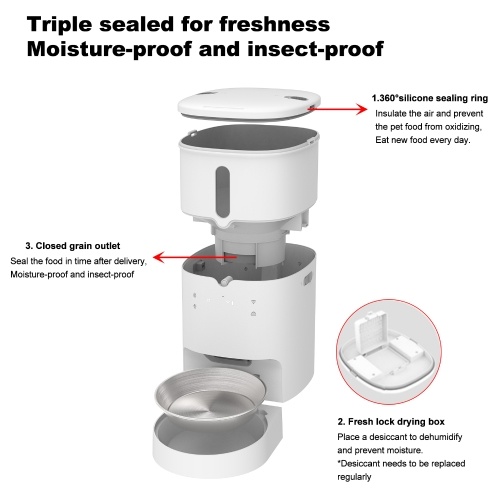 Triple sealed for freshness
Moisture-proof and insect-proof

1.360°silicone sealing ring
Insulate the air and prevent the pet food from oxidizing, Eat new food every day.

3. Closed grain outlet
Seal the food in time after delivery, Moisture-proof and insect-proof

2. Fresh lock drying box
Place a desiccant to dehumidify and prevent moisture.
*Desiccant needs to be replaced regularly