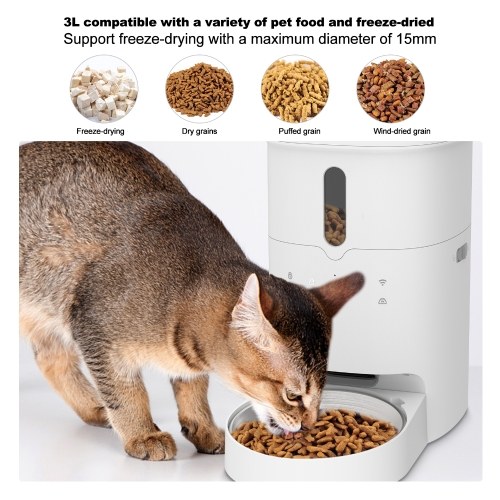 3L compatible with a variety of pet food and freeze-dried
Support freeze-drying with a maximum diameter of 15mm

Freeze-drying

Dry grains

Puffed grain

Wind-dried grain