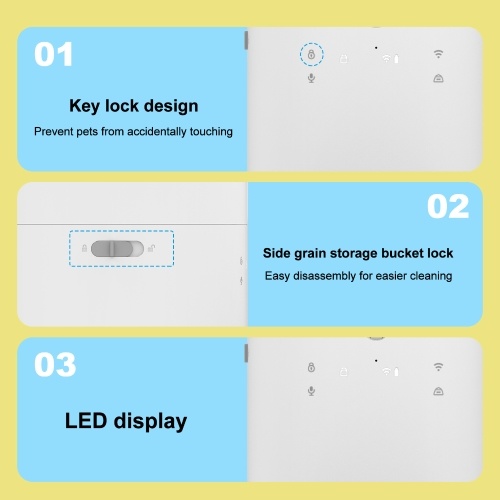 01

Key lock design

Prevent pets from accidentally touching

02

Side grain storage bucket lock

Easy disassembly for easier cleaning

03

LED display