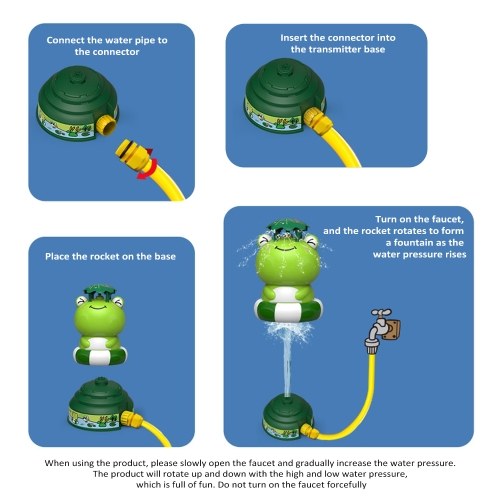 Connect the water pipe to the connector

Insert the connector into the transmitter base

Place the rocket on the base

Turn on the faucet, and the rocket rotates to form a fountain as the water pressure rises

When using the product, please slowly open the faucet and gradually increase the water pressure. The product will rotate up and down with the high and low water pressure, which is full of fun. Do not turn on the faucet forcefully