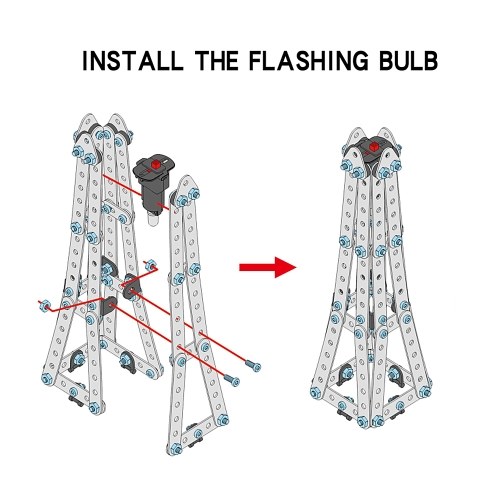 INSTALL THE FLASHING BULB