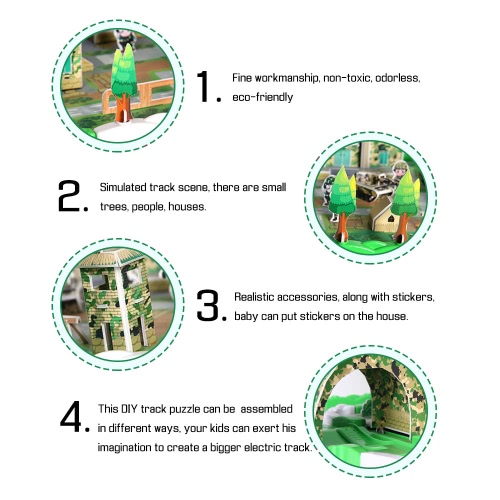 1. Fine workmanship, non-toxic, odorless, eco-friendly

2. Simulated track scene, there are small trees, people, houses.

3. Realistic accessories, along with stickers, baby can put stickers on the house.

4. This DIY track puzzle can be assembled in different ways, your kids can exert his imagination to create a bigger electric track.