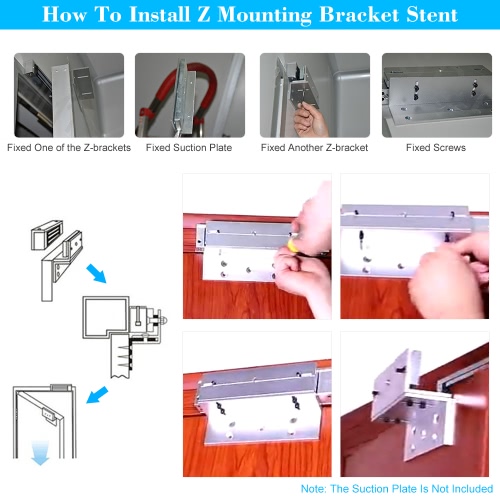 How To Install Z Mounting Bracket Stent

Fixed One of the Z-brackets

Fixed Suction Plate

Fixed Another Z-bracket

Fixed Screws

Note: The Suction Plate Is Not Included