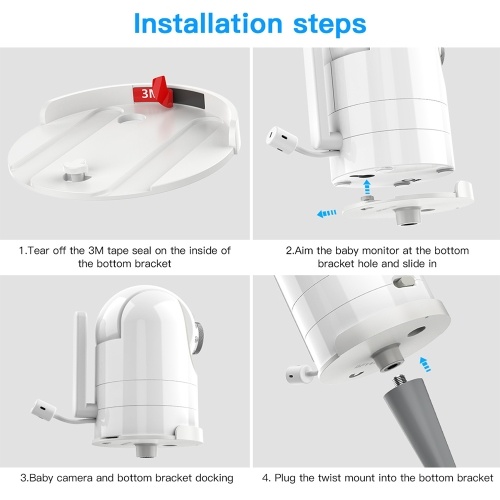 Installation steps

3M

1.Tear off the 3M tape seal on the inside of the bottom bracket

2.Aim the baby monitor at the bottom bracket hole and slide in

3.Baby camera and bottom bracket docking

4. Plug the twist mount into the bottom bracket