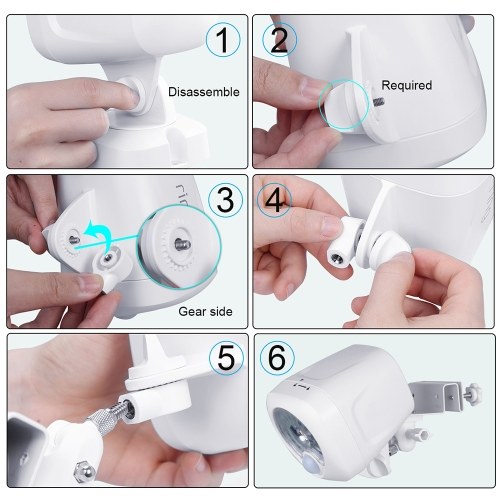 1
Disassemble

2
Required

3
Gear side

4

5

6