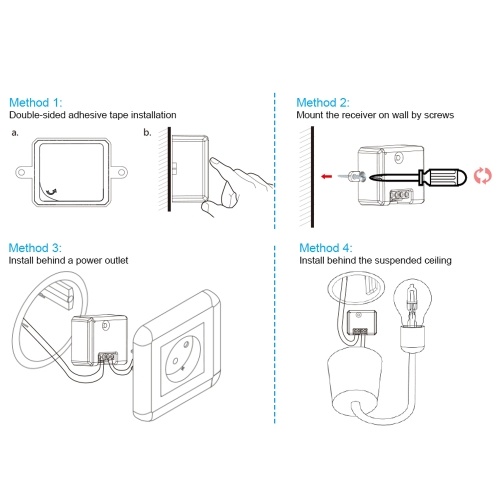 Method 1:
Double-sided adhesive tape installation

a.

b.

Method 2:
Mount the receiver on wall by screws

Method 3:
Install behind a power outlet

Method 4:
Install behind the suspended ceiling