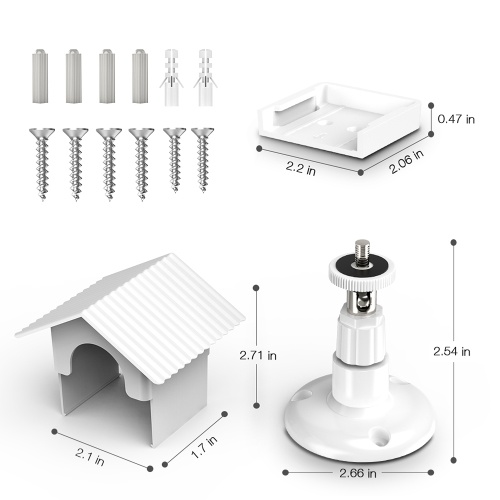 0.47 in
2.2 in
2.06 in
2.71 in
2.54 in
2.1 in
1.7 in
2.66 in