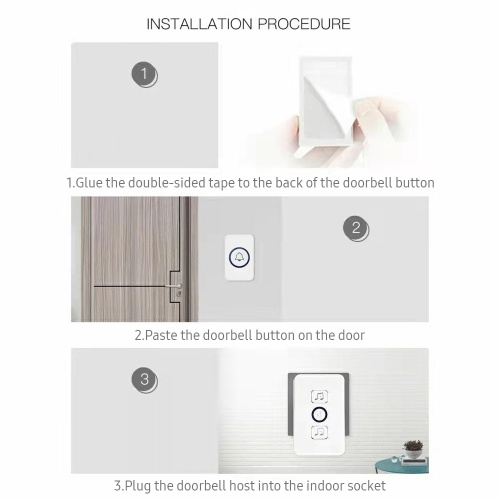 INSTALLATION PROCEDURE

1

1.Glue the double-sided tape to the back of the doorbell button

2

2.Paste the doorbell button on the door

3

3.Plug the doorbell host into the indoor socket