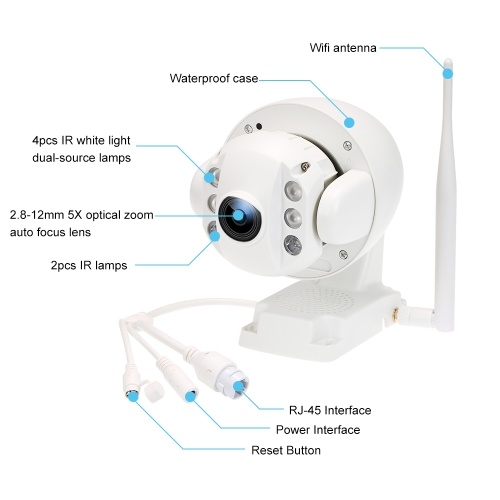 Wifi antenna

Waterproof case

4pcs IR white light dual-source lamps

2.8-12mm 5X optical zoom auto focus lens

2pcs IR lamps

RJ-45 Interface

Power Interface

Reset Button