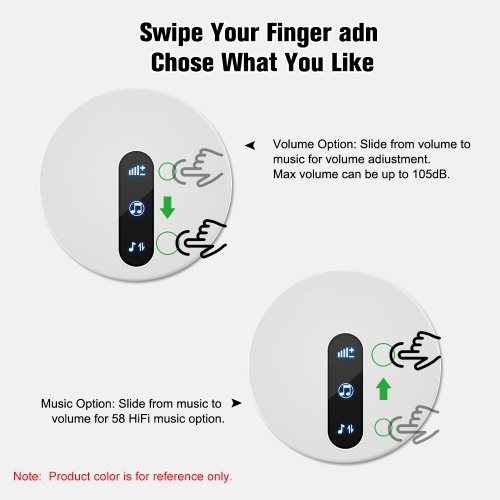 Swipe Your Finger adn
Chose What You Like

Volume Option: Slide from volume to music for volume adiustment.
Max volume can be up to 105dB.

Music Option: Slide from music to volume for 58 HiFi music option.

Note: Product color is for reference only.