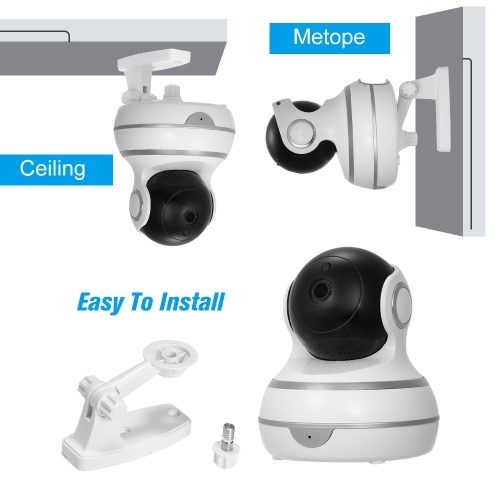 Metope

Ceiling

Easy To Install