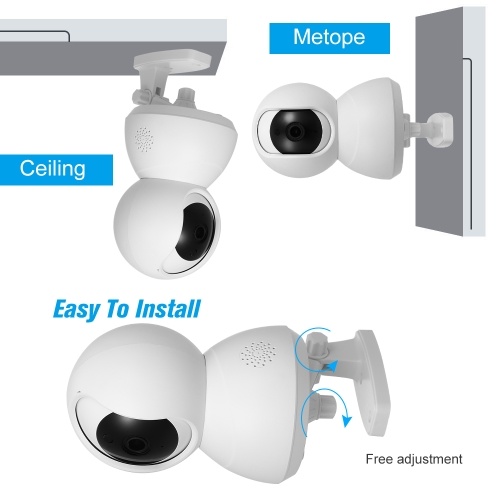 Metope

Ceiling

Easy To Install

Free adjustment